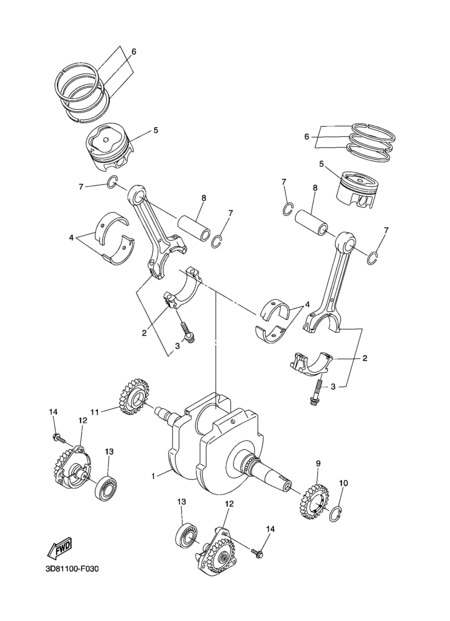 6
5
6
5
7
8
7
7
8
7
4
4
2
3
2
3
11
14
12
13
1
9
10
13
12
14
FWD
3D81100-F030